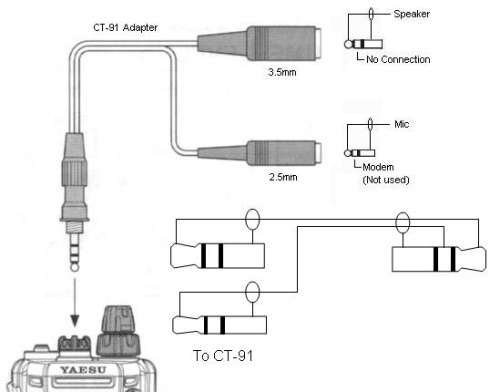 CT-91 Adapter

Speaker

No Connection

3.5mm

Mic

Modem
(Not used)

2.5mm

To CT-91

YAESU